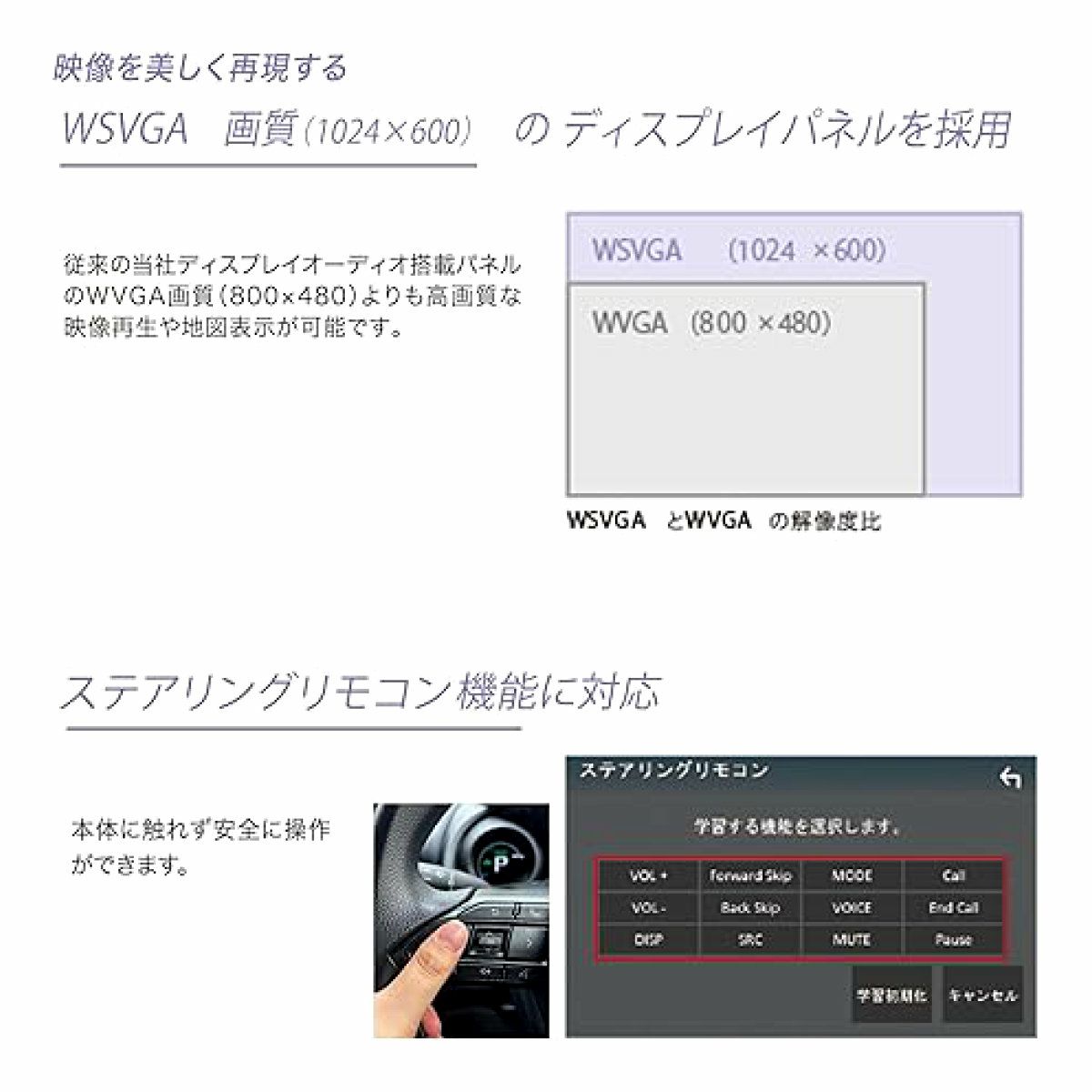 映像を美しく再現する

WSVGA 画質（1024×600） の ディスプレイパネルを採用

従来の当社ディスプレイオーディオ搭載パネルのWVGA画質（800×480）よりも高画質な映像再生や地図表示が可能です。

WSVGA （1024 ×600）

WVGA （800 ×480）

WSVGA とWVGA の解像度比

ステアリングリモコン機能に対応

本体に触れず安全に操作ができます。

P

ステアリングリモコン

学習する機能を選択します。

| VOL + | Forward Skip | MODE | Call |
|---|---|---|---|
| VOL - | Back Skip | VOICE | End Call |
| DISP | SRC | MUTE | Pause |

学習初期化 キャンセル